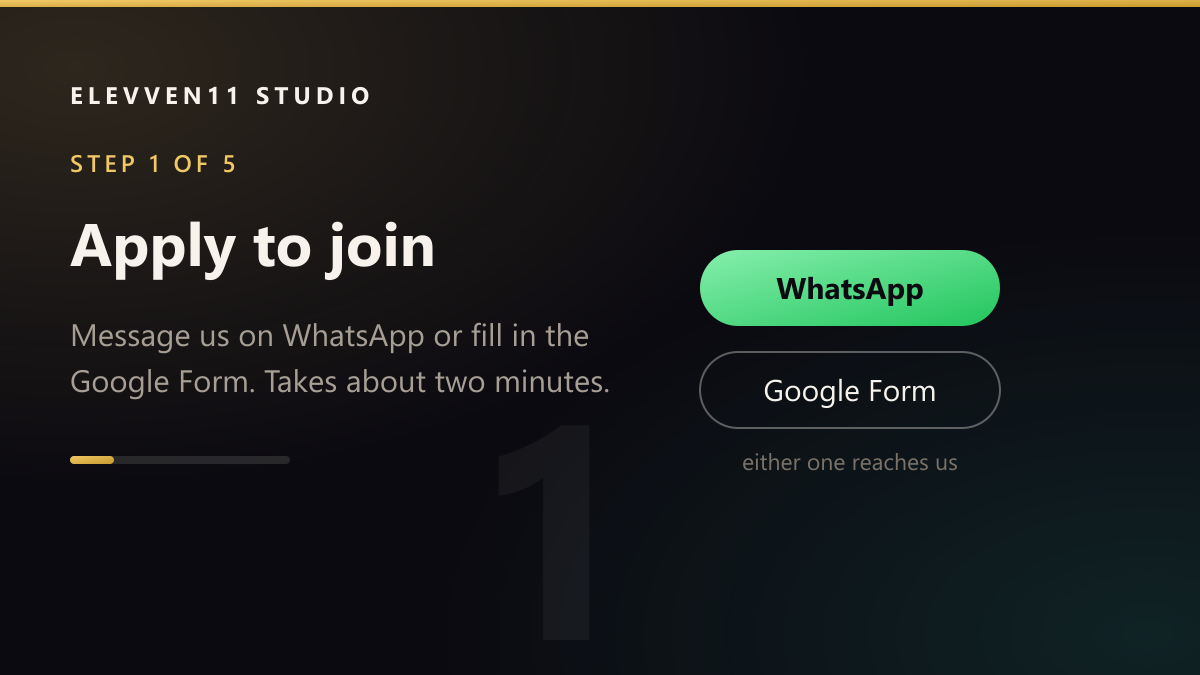 ELEVVEN11 STUDIO

STEP 1 OF 5

Apply to join

Message us on WhatsApp or fill in the Google Form. Takes about two minutes.

1

WhatsApp

Google Form

either one reaches us