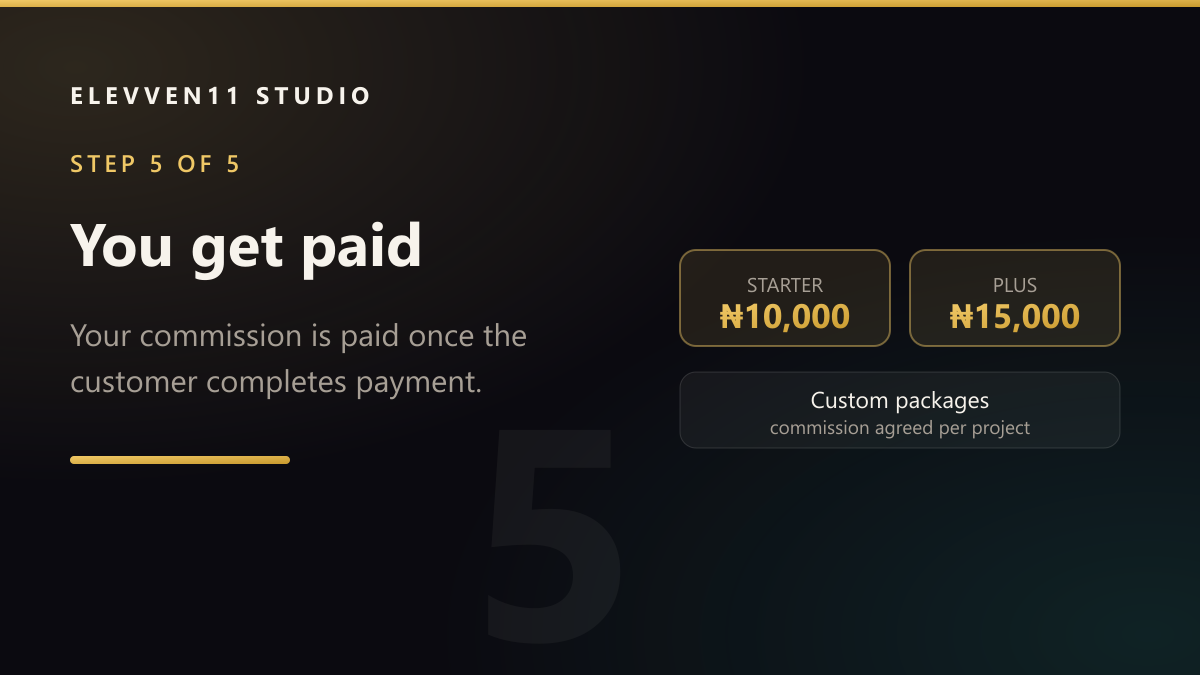 ELEVVEN11 STUDIO

STEP 5 OF 5

You get paid

Your commission is paid once the customer completes payment.

5

STARTER
₦10,000

PLUS
₦15,000

Custom packages
commission agreed per project