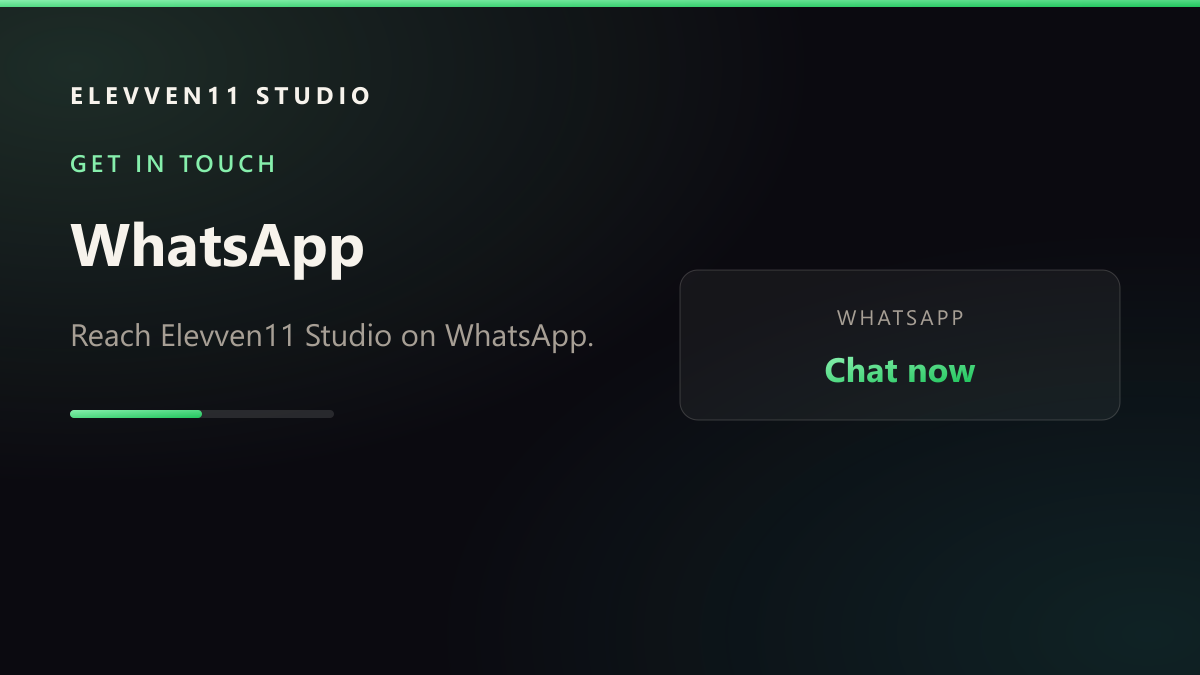 ELEVVEN11 STUDIO

GET IN TOUCH

WhatsApp

Reach Elevven11 Studio on WhatsApp.

WHATSAPP

Chat now