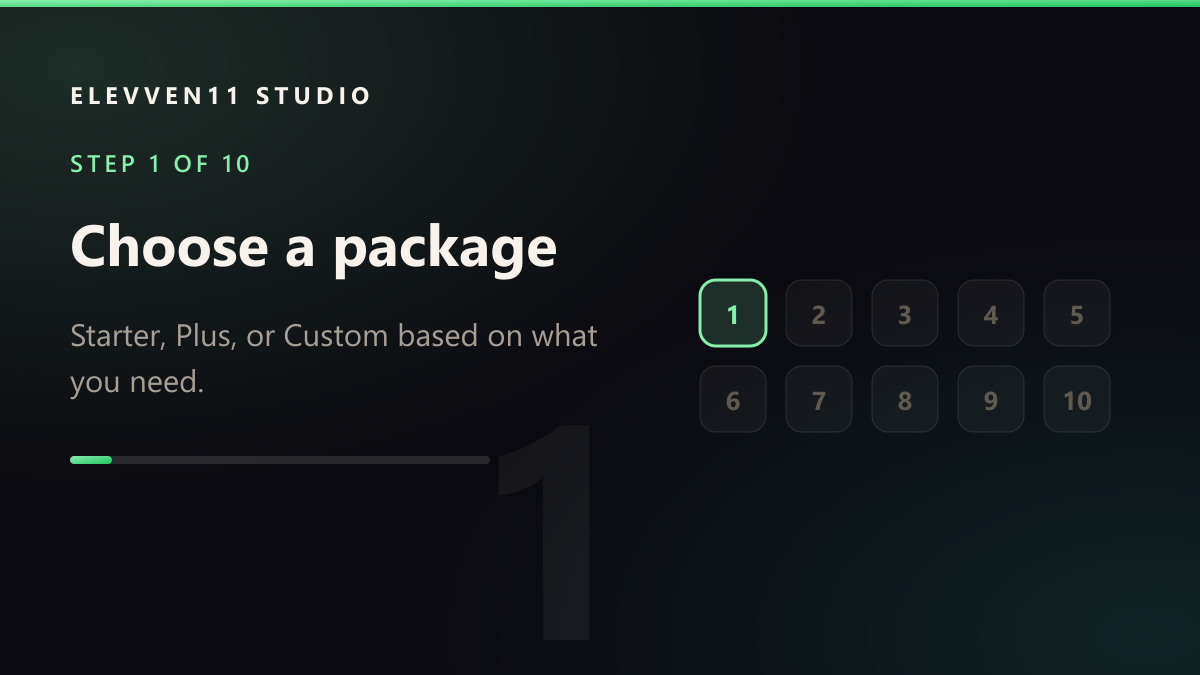 ELEVVEN11 STUDIO

STEP 1 OF 10

Choose a package

Starter, Plus, or Custom based on what you need.

1

1 2 3 4 5
6 7 8 9 10